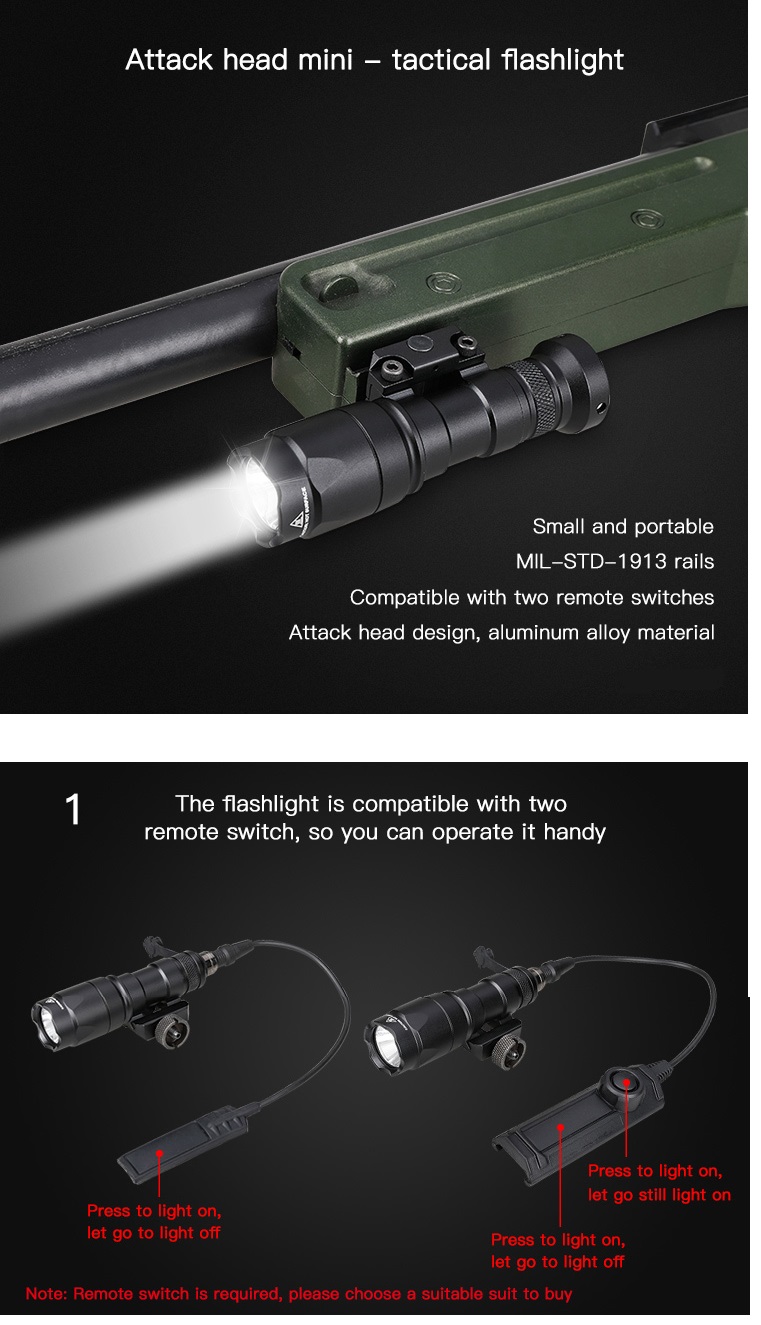 Attack head mini – tactical flashlight

Small and portable
MIL–STD–1913 rails
Compatible with two remote switches
Attack head design, aluminum alloy material

1

The flashlight is compatible with two remote switch, so you can operate it handy

Press to light on, let go to light off

Press to light on, let go still light on

Press to light on, let go to light off

Note: Remote switch is required, please choose a suitable suit to buy