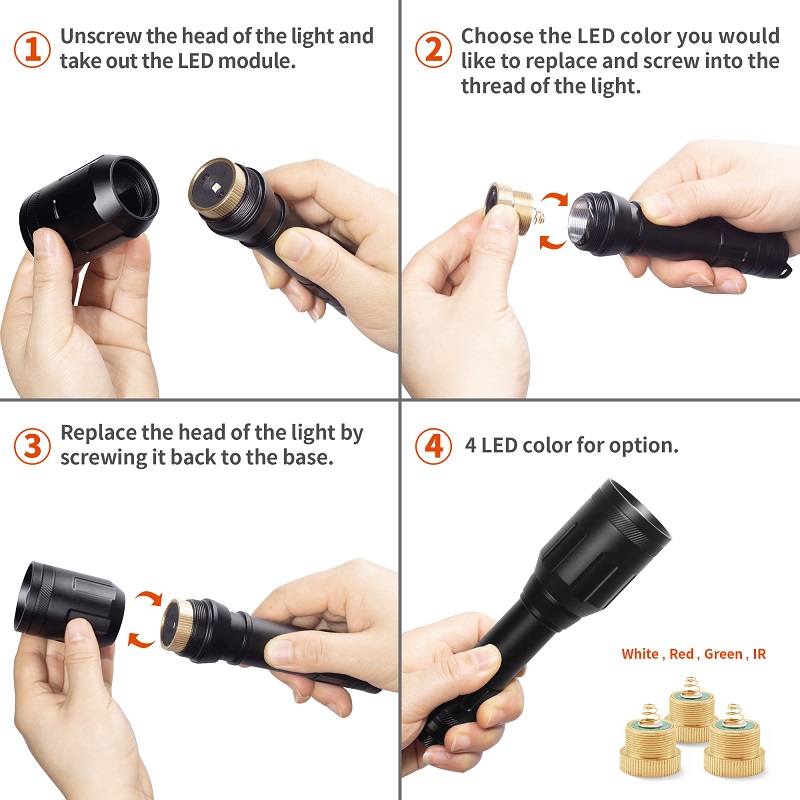 1 Unscrew the head of the light and take out the LED module.

2 Choose the LED color you would like to replace and screw into the thread of the light.

3 Replace the head of the light by screwing it back to the base.

4 4 LED color for option.

White , Red , Green , IR